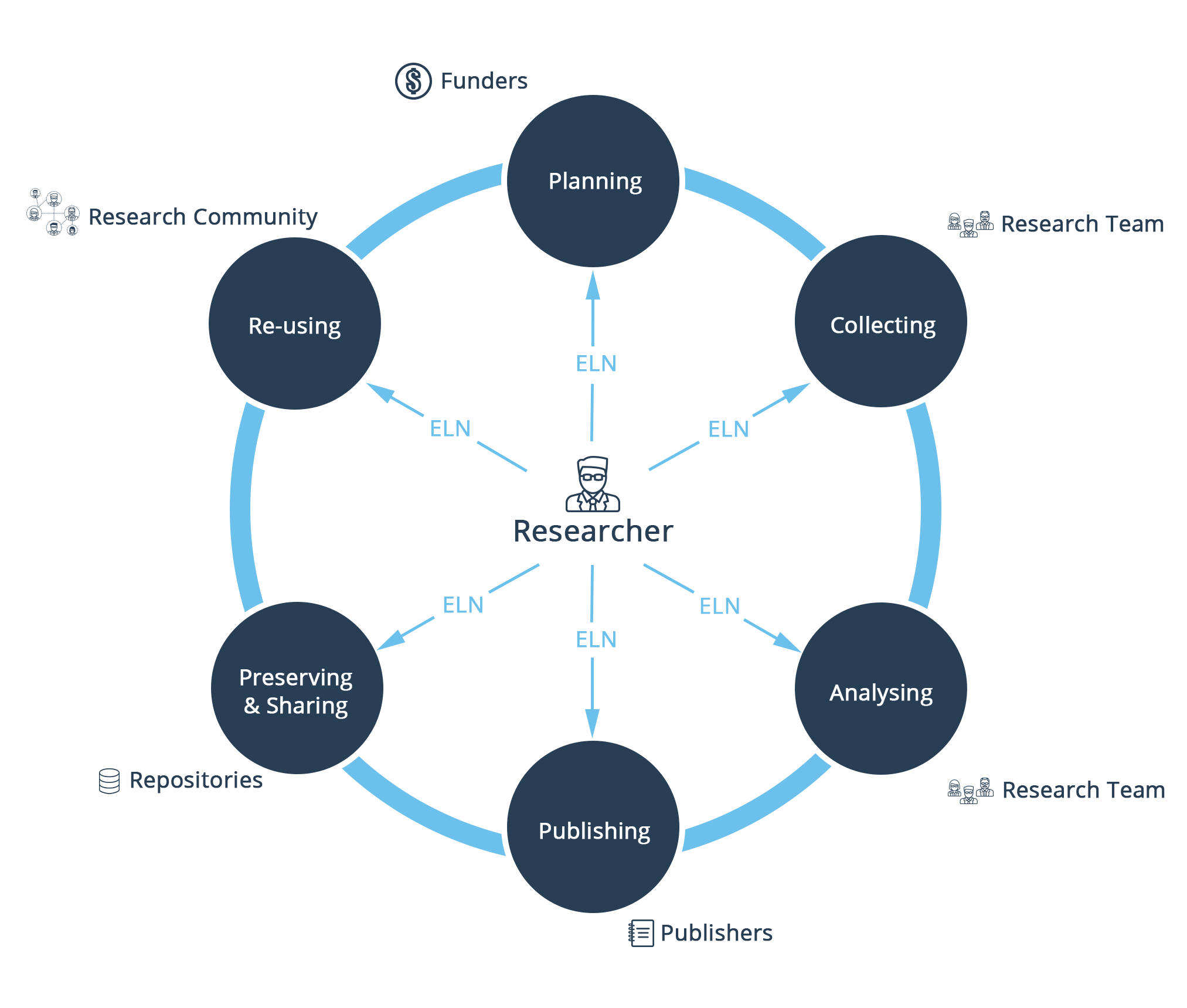 Funders

Planning

Research Community

Research Team

Re-using

Collecting

ELN

ELN

ELN

Researcher

ELN

ELN

ELN

Preserving & Sharing

Analysing

Repositories

Research Team

Publishing

Publishers